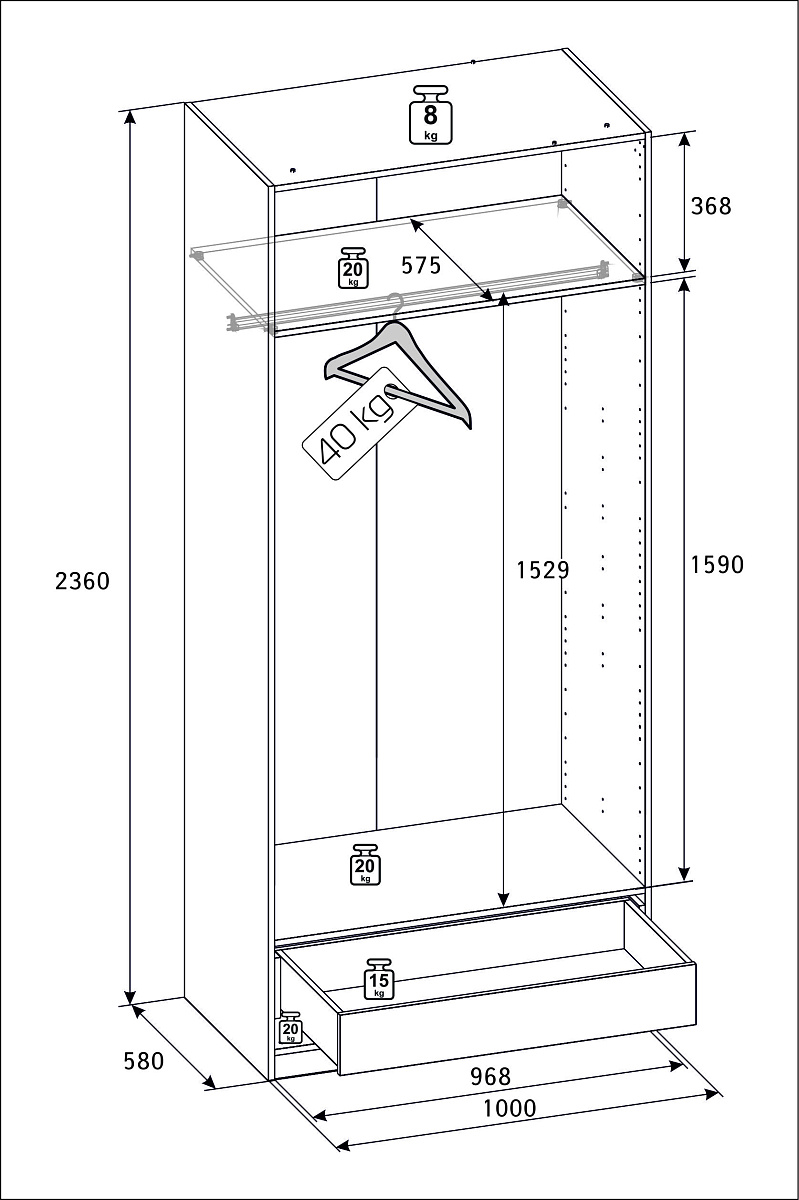 8
kg

368

20
kg

575

40 kg

2360

1529

1590

20
kg

15
kg

20
kg

580

968

1000