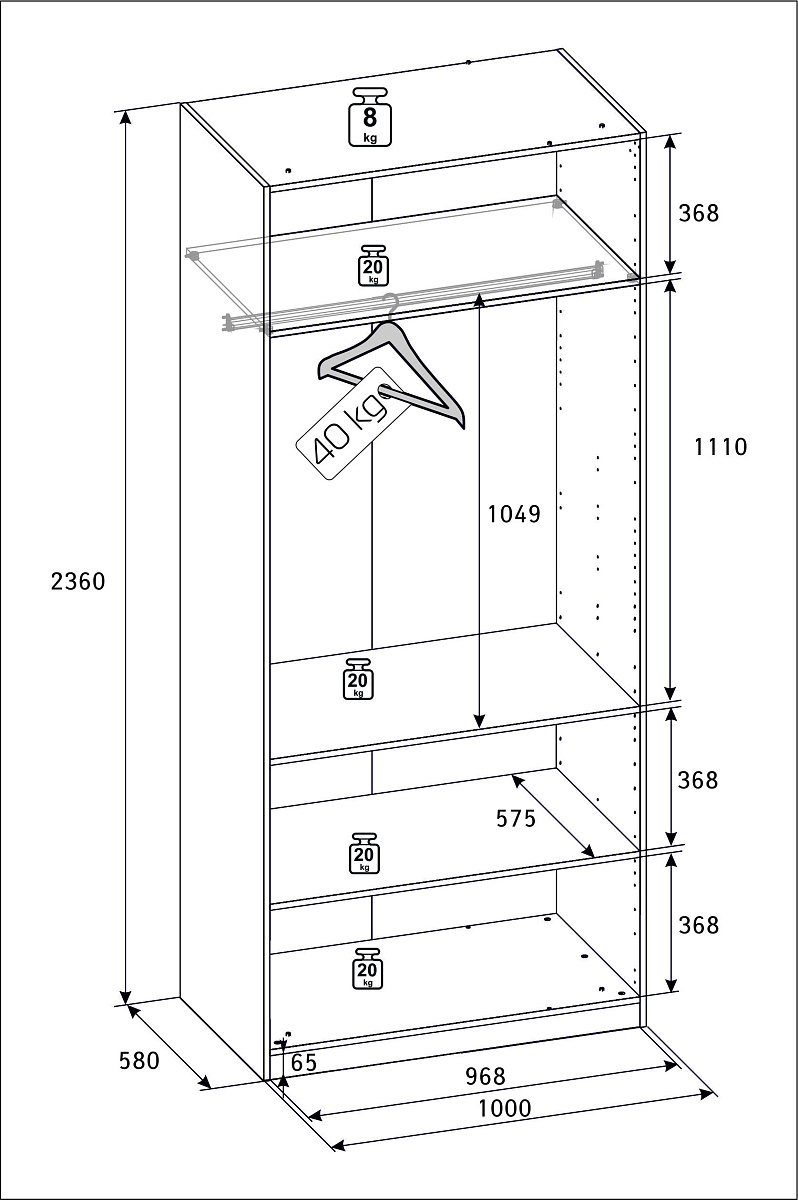 8 kg
368
20 kg
40 kg
1110
1049
2360
20 kg
368
575
20 kg
368
20 kg
580
65
968
1000